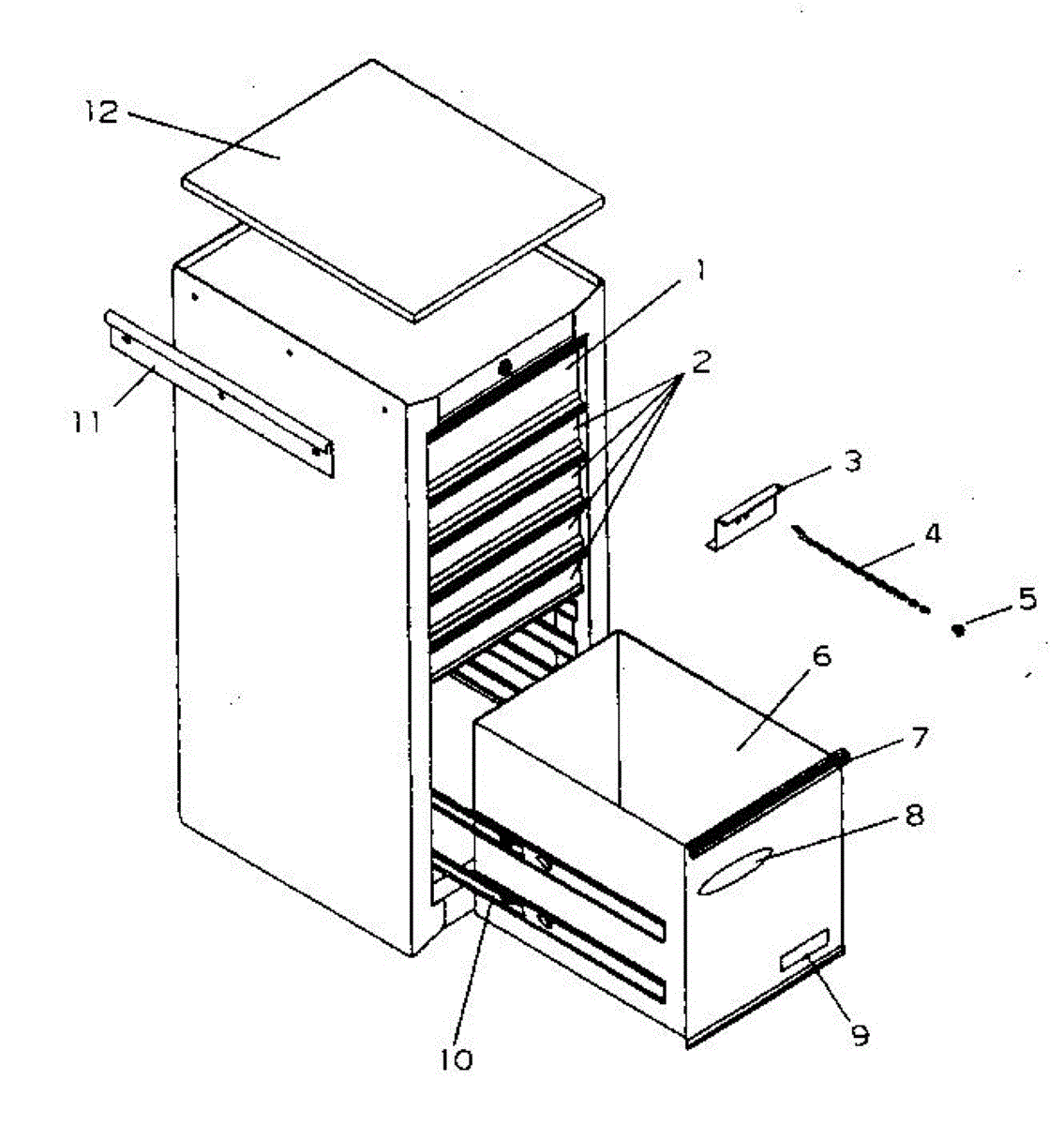 12
1
2
11
3
4
5
6
7
8
9
10