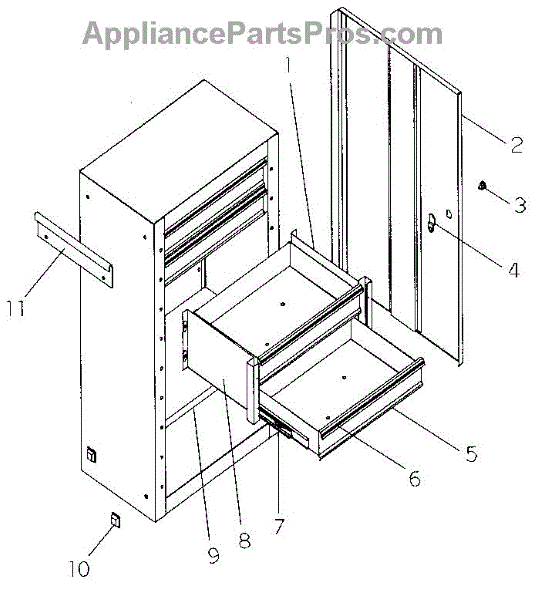 AppliancePartsPros.com

1
2
3
4
11
5
6
7
8
9
10