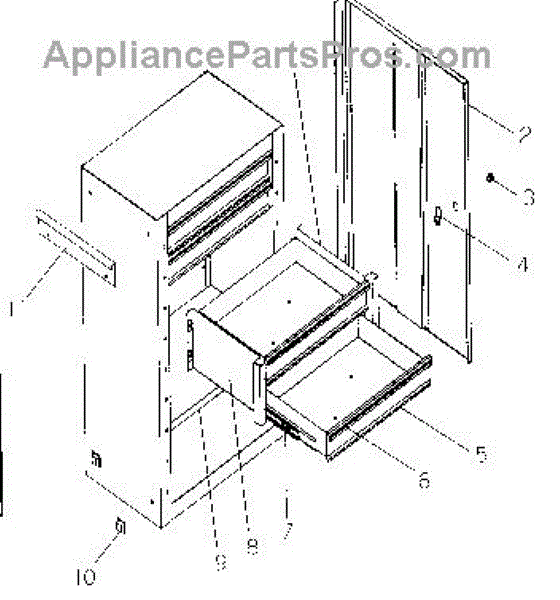 AppliancePartsPros.com

2

3

4

1

5

6

7

8

9

10