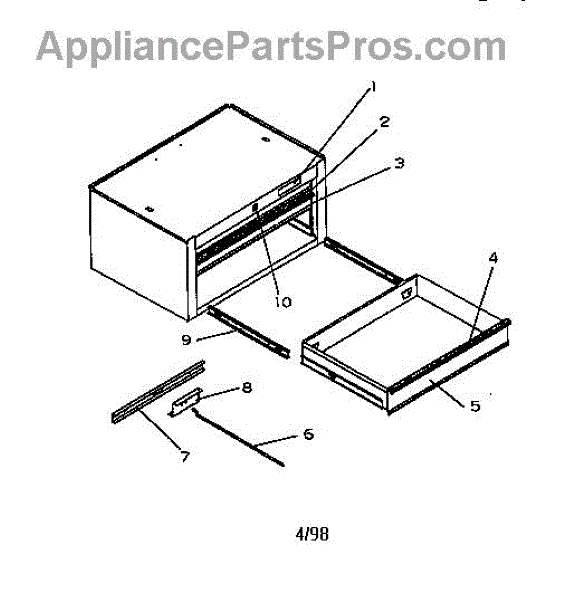 AppliancePartsPros.com

1
2
3
4
10
9
8
5
6
7

4/98