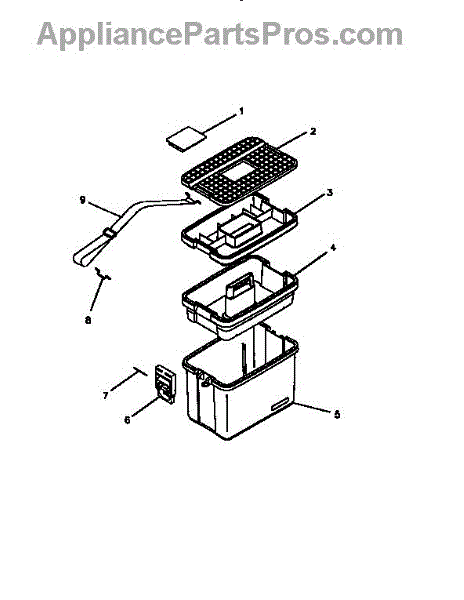 AppliancePartsPros.com

1
2
9
3
4
8
7
6
5