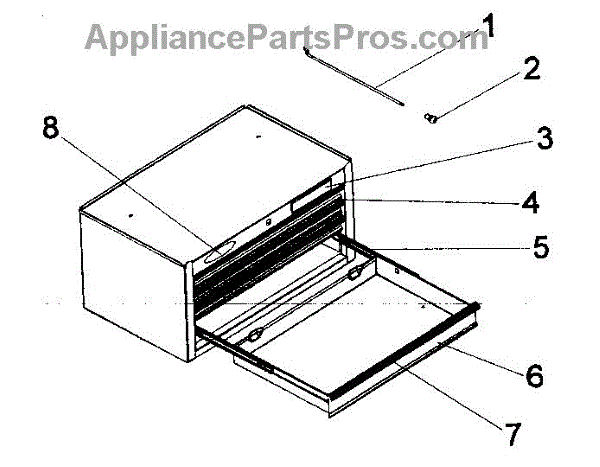 AppliancePartsPros.com

1
2
8
3
4
5
6
7