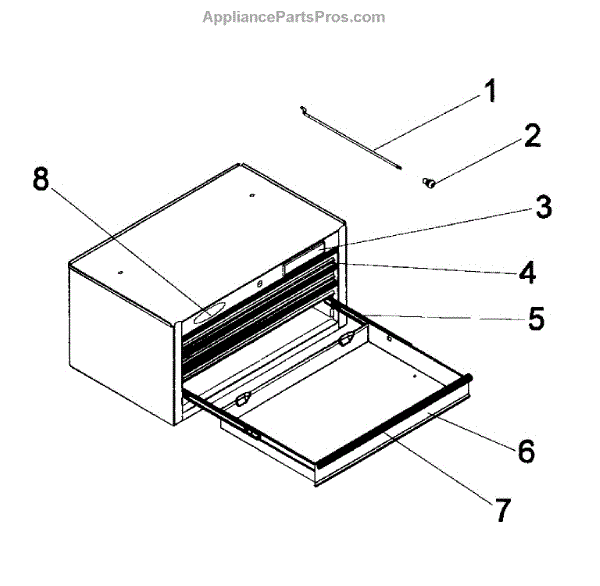 AppliancePartsPros.com

1
2
8
3
4
5
6
7