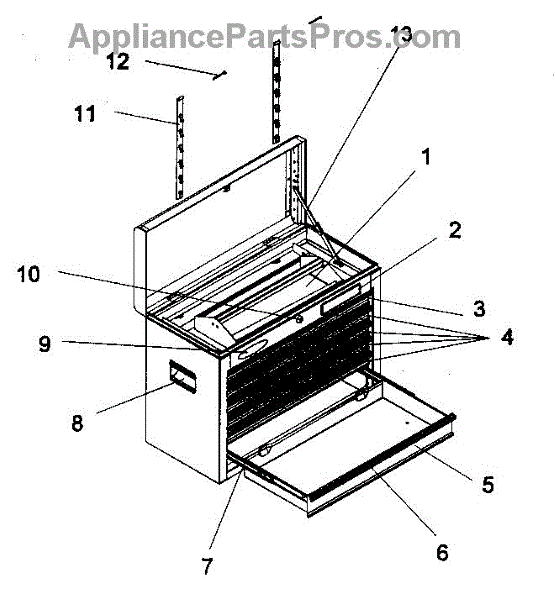 AppliancePartsPros.com
13
12
11
1
2
10
3
4
9
8
5
6
7