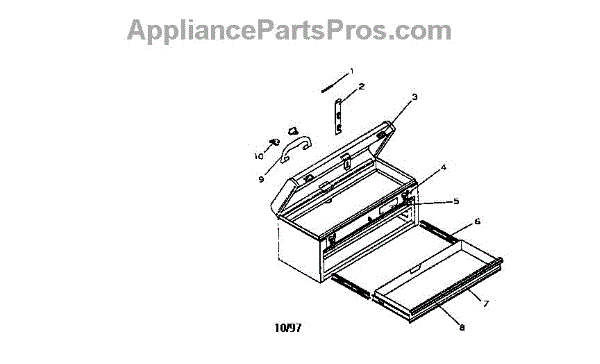 AppliancePartsPros.com

1
2
3
10
9
4
5
6
7
8

10/97