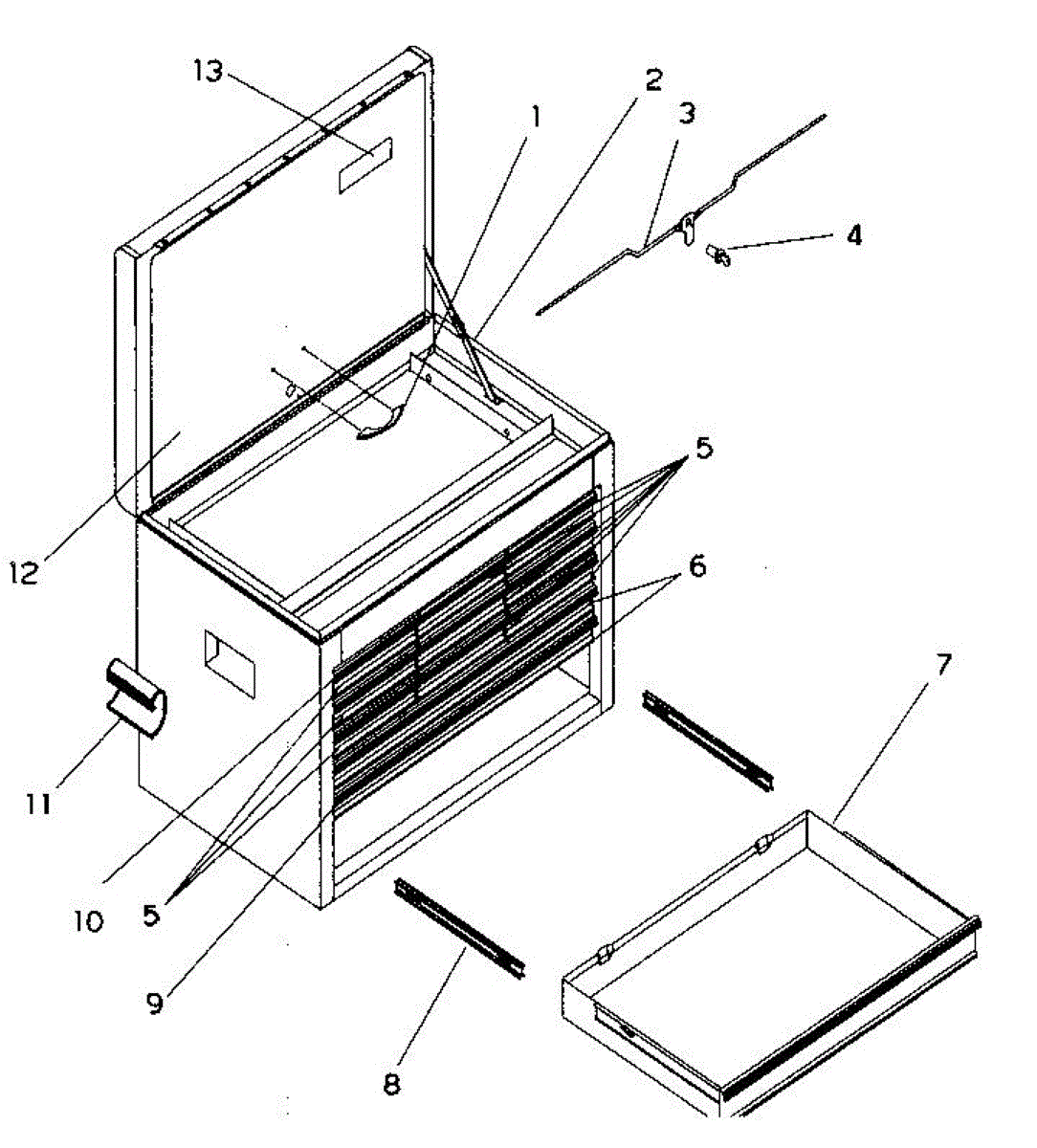 13
1
2
3
4
5
6
7
12
11
10
5
9
8