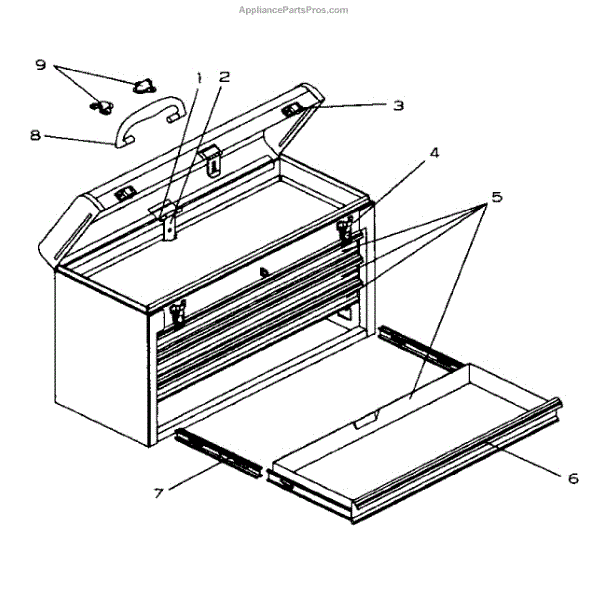 AppliancePartsPros.com

9
1
2
3
8
4
5
6
7