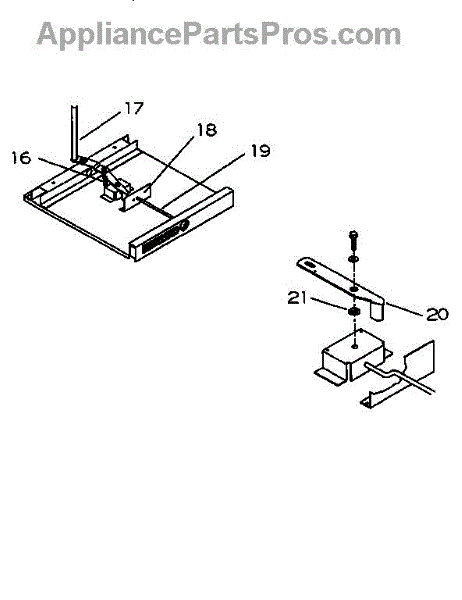 AppliancePartsPros.com

17
18
16
19
21
20