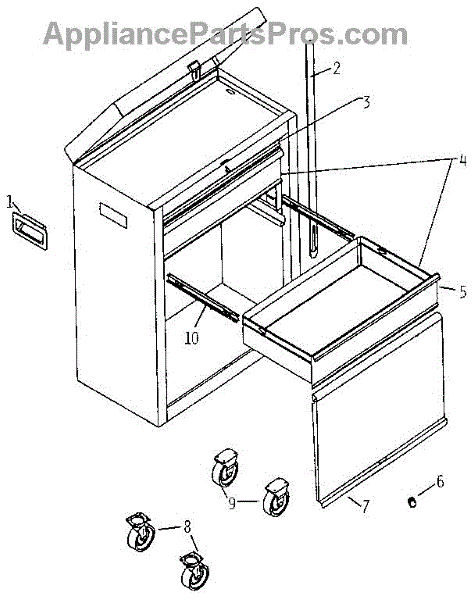 AppliancePartsPros.com

2
3
4
1
5
10
6
9
7
8