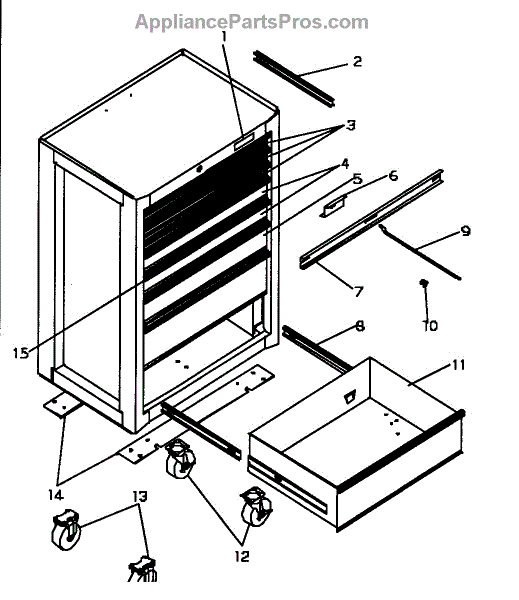 AppliancePartsPros.com

1
2
3
4
5
6
9
7
10
15
8
11
14
13
12