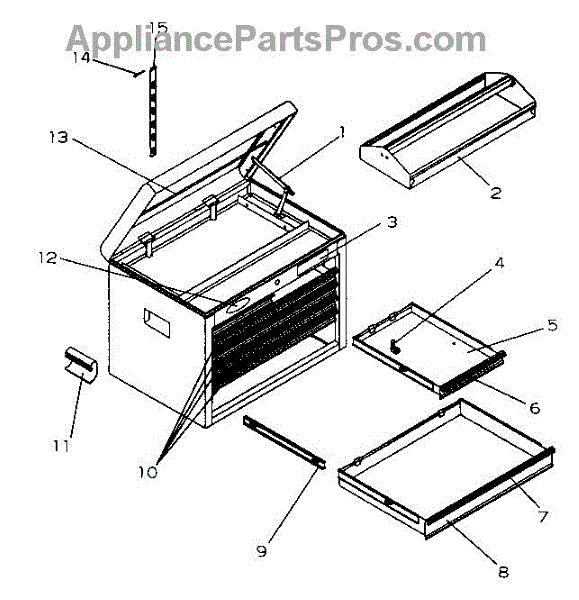 AppliancePartsPros.com

15
14
13
1
2
3
12
4
5
6
11
10
9
7
8