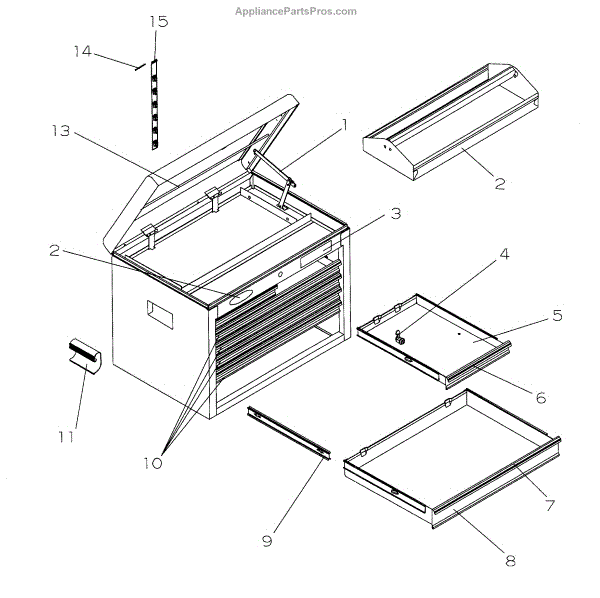 AppliancePartsPros.com

15
14
13
1
2
3
2
4
5
6
11
10
9
7
8