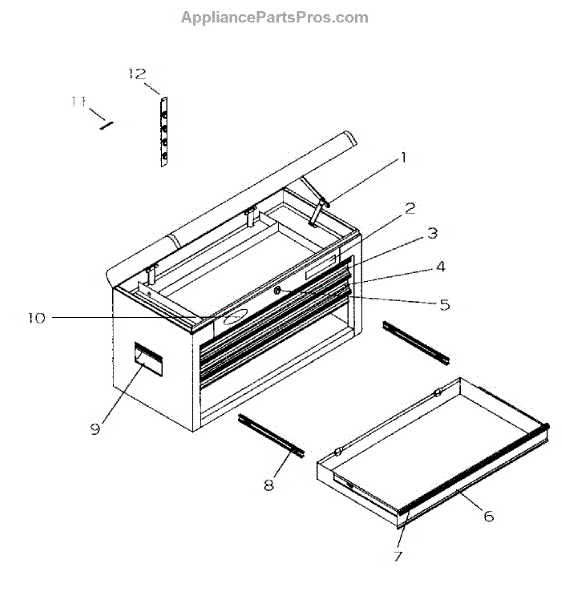 AppliancePartsPros.com

12
11
1
2
3
4
5
10
9
8
6
7