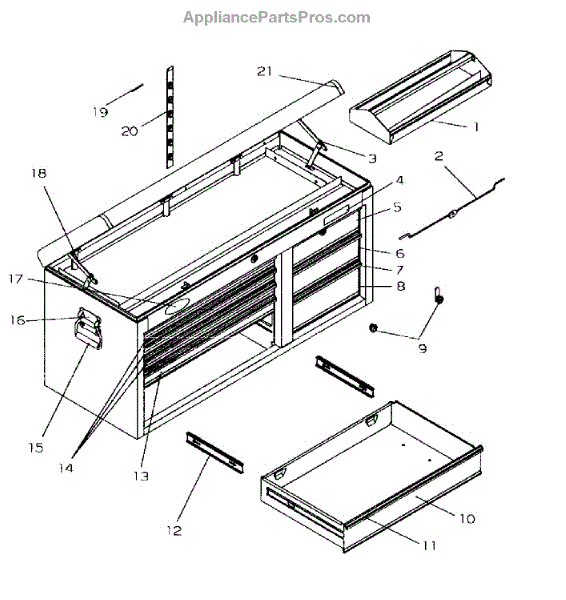 AppliancePartsPros.com

21
19
20
1
3
2
18
4
5
6
7
8
17
16
9
15
14
13
12
10
11