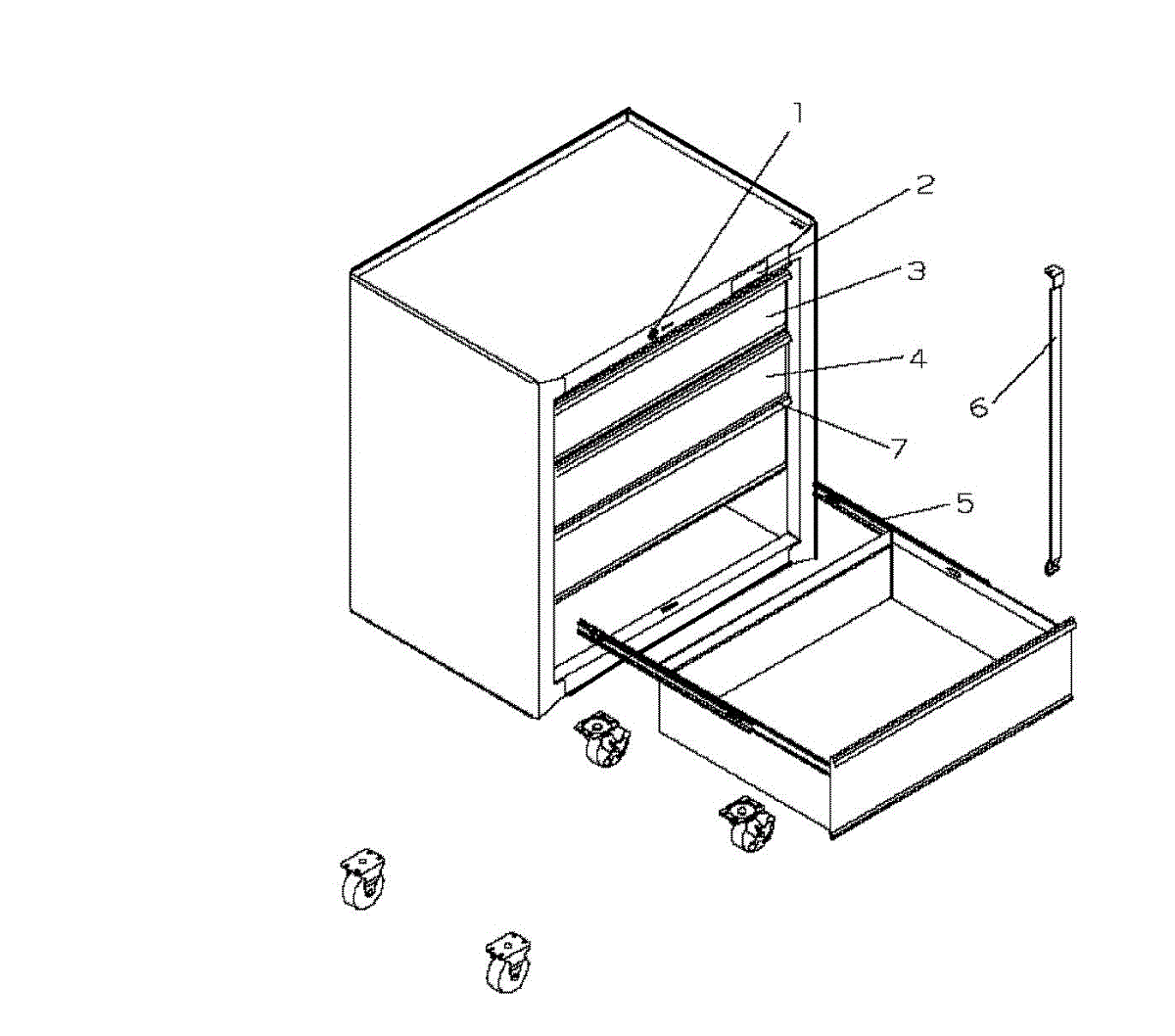 1
2
3
4
6
7
5