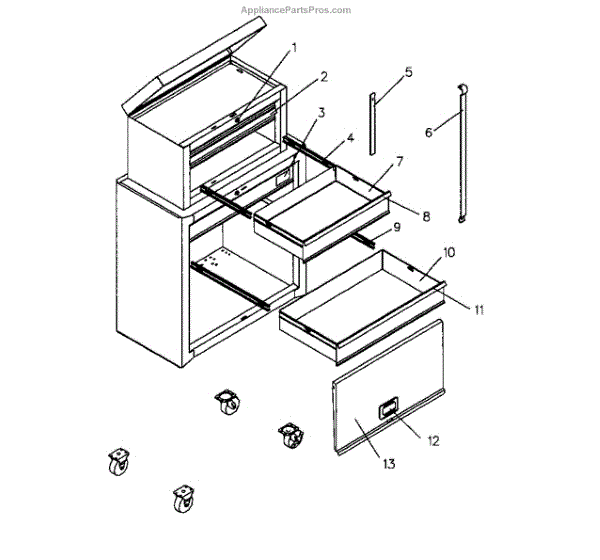 AppliancePartsPros.com

1
2
3
4
5
6
7
8
9
10
11
12
13