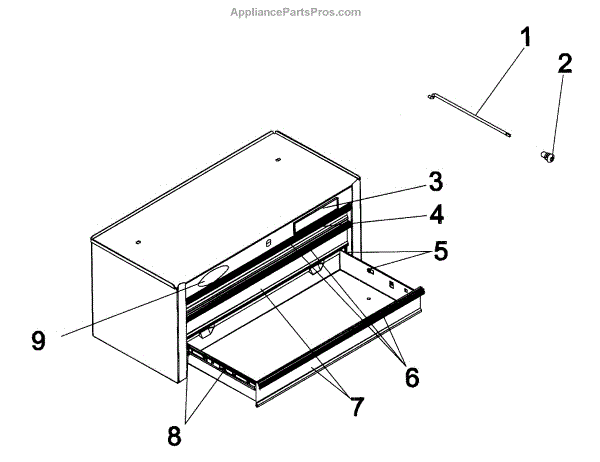 AppliancePartsPros.com

1
2
3
4
5
9
6
7
8