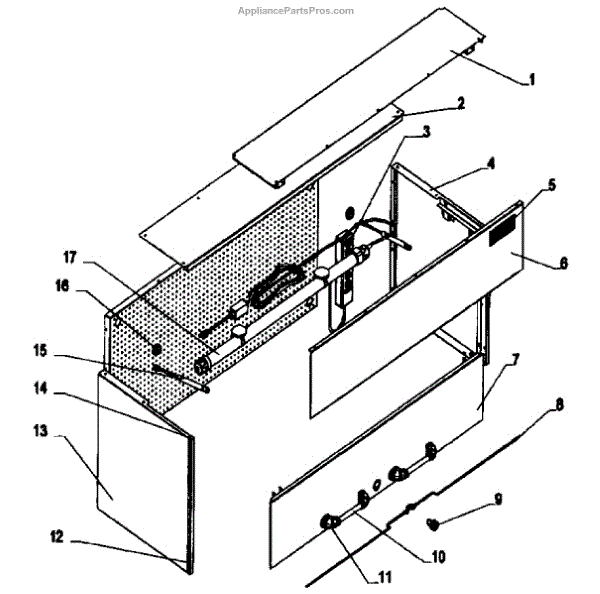 AppliancePartsPros.com

1
2
3
4
5
6
17
16
15
14
13
12
7
8
9
10
11