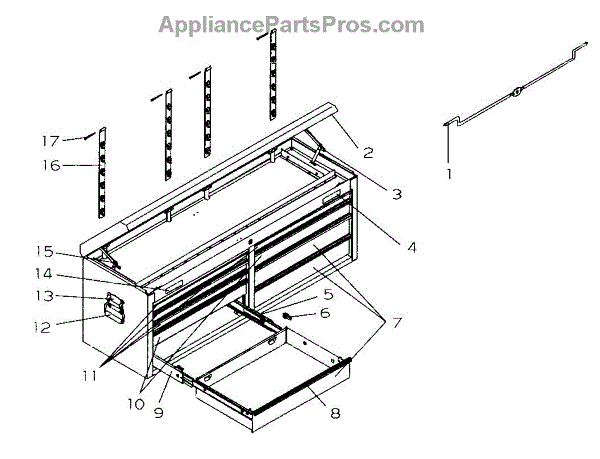 AppliancePartsPros.com

17
16
2
1
3
4
15
14
13
12
5
6
7
11
10
9
8