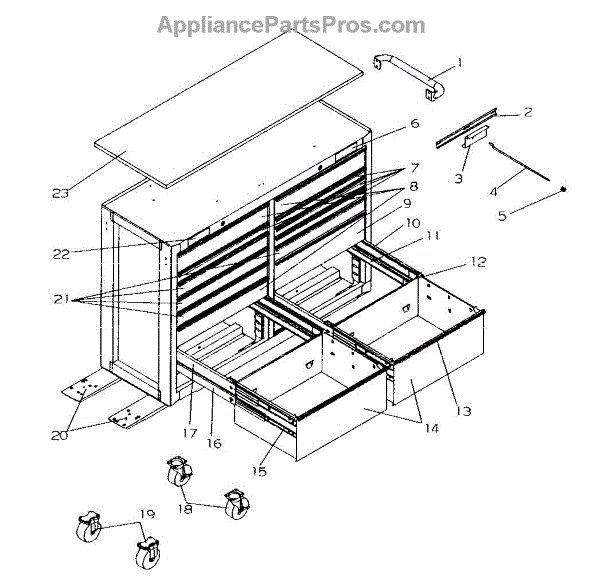 AppliancePartsPros.com

1
2
3
4
5
6
7
8
9
10
11
12
13
14
15
16
17
18
19
20
21
22
23