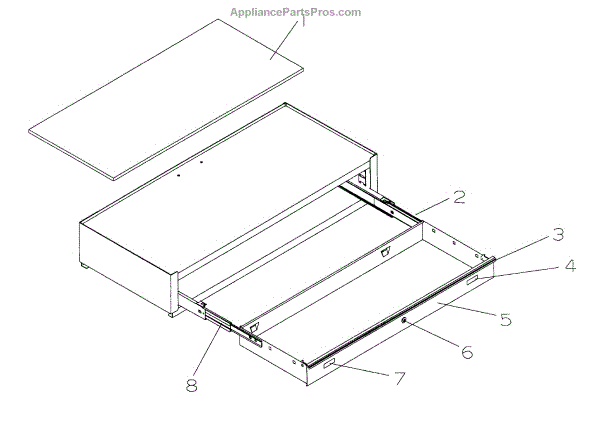 AppliancePartsPros.com
1
2
3
4
5
6
7
8