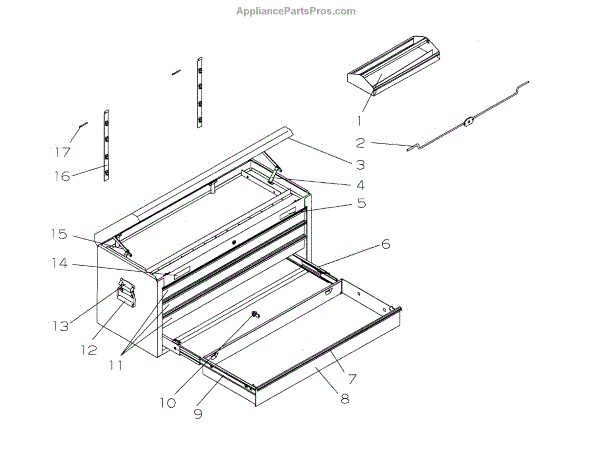 AppliancePartsPros.com

1
2
3
4
5
6
7
8
9
10
11
12
13
14
15
16
17