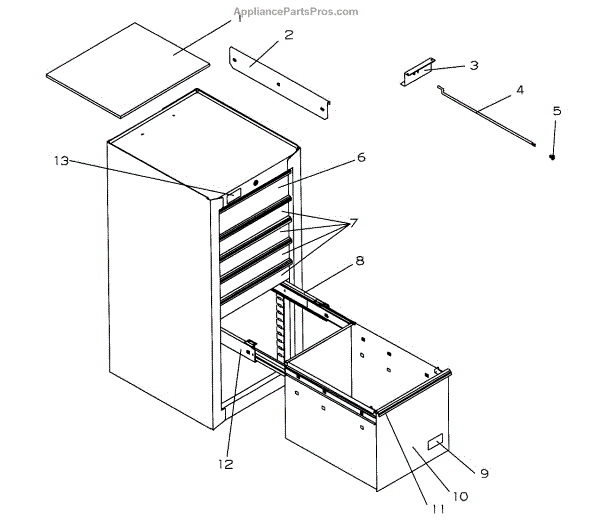 AppliancePartsPros.com

1
2
3
4
5
13
6
7
8
12
9
10
11