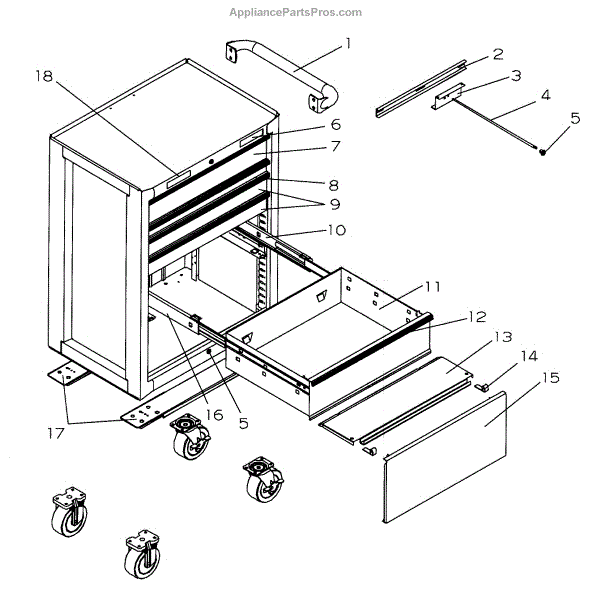 AppliancePartsPros.com

1
2
3
4
5
18
6
7
8
9
10
11
12
13
14
15
16
5
17