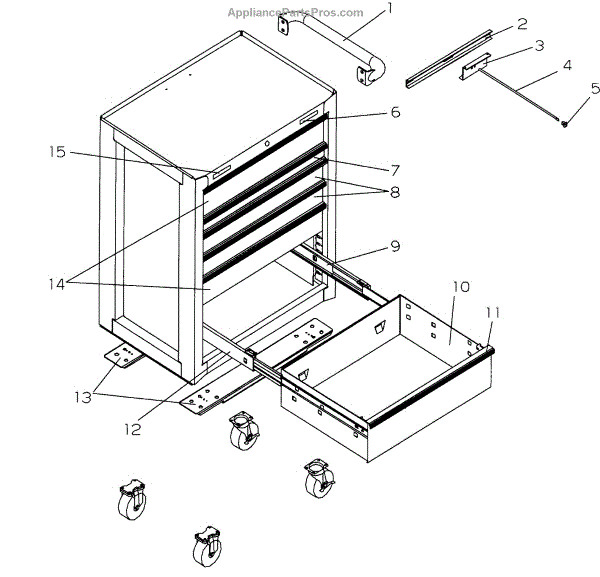 AppliancePartsPros.com

1
2
3
4
5
6
15
7
8
9
14
10
11
13
12