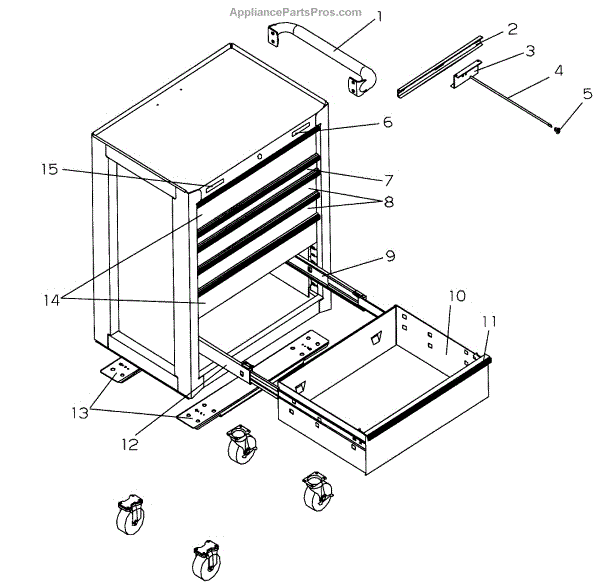 AppliancePartsPros.com

1
2
3
4
5
6
15
7
8
9
14
10
11
13
12