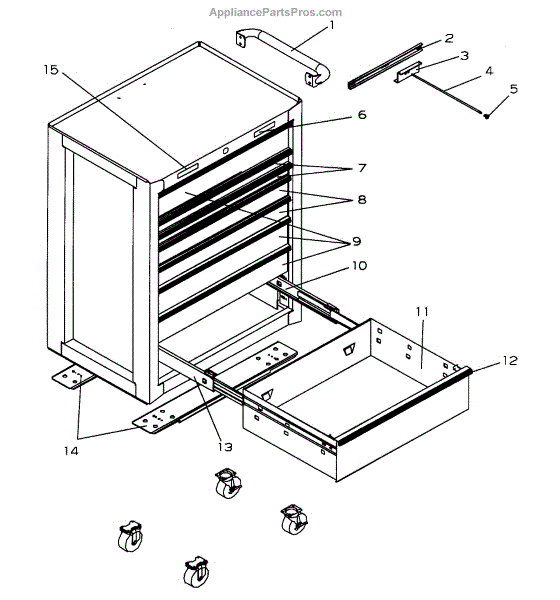 AppliancePartsPros.com

1
2
3
4
5
15
6
7
8
9
10
11
12
13
14