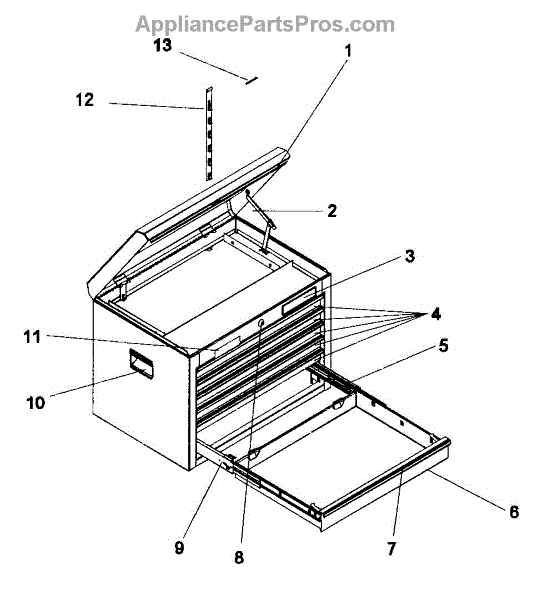 AppliancePartsPros.com

13
1
12
2
3
4
11
5
10
6
9
8
7