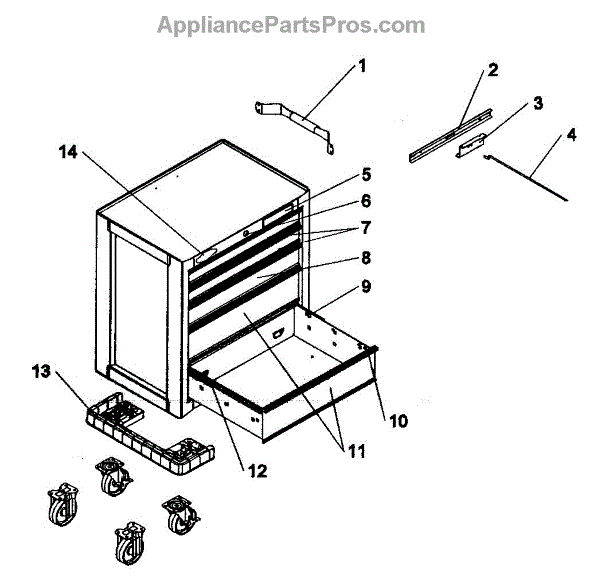 AppliancePartsPros.com

1
2
3
4
14
5
6
7
8
9
13
10
11
12