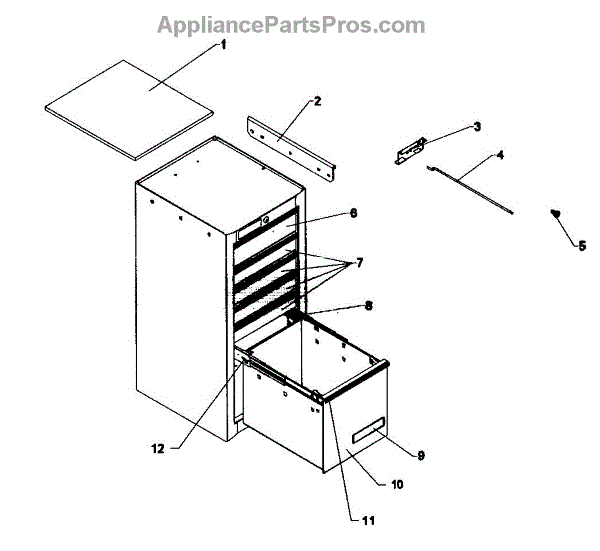 AppliancePartsPros.com

1
2
3
4
5
6
7
8
9
10
11
12