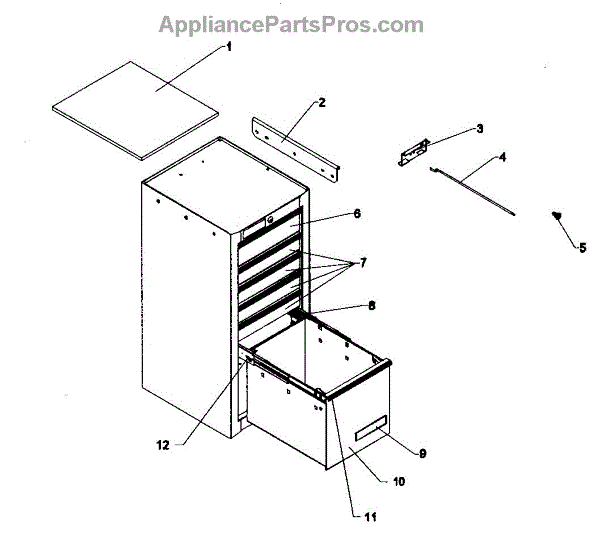 AppliancePartsPros.com

1
2
3
4
5
6
7
8
9
10
11
12