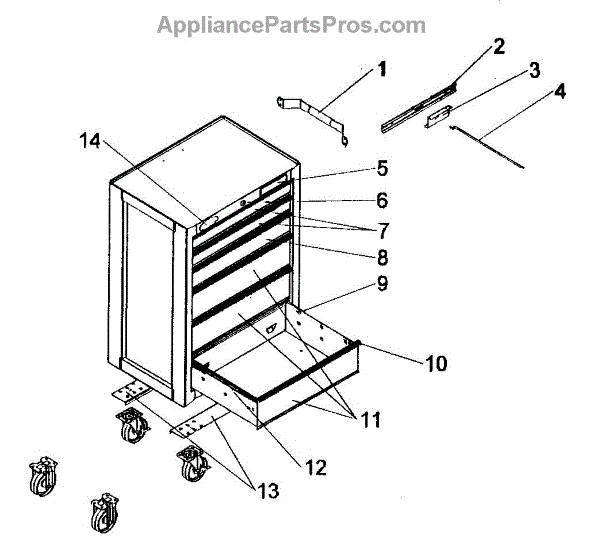 AppliancePartsPros.com

1
2
3
4
14
5
6
7
8
9
10
11
12
13