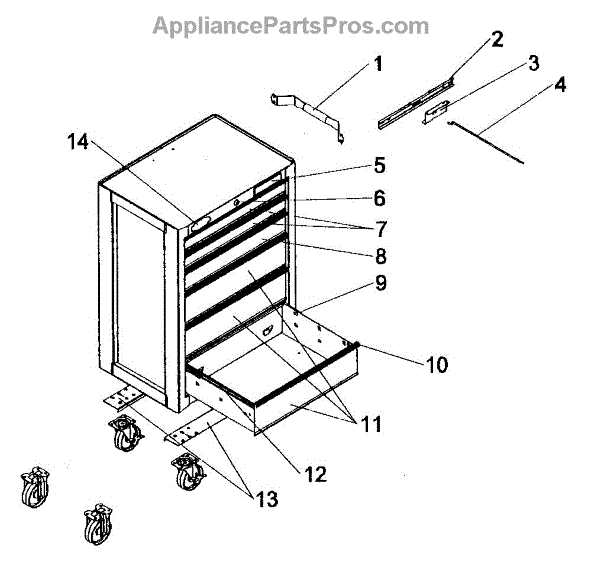 AppliancePartsPros.com

1
2
3
4
14
5
6
7
8
9
10
11
12
13