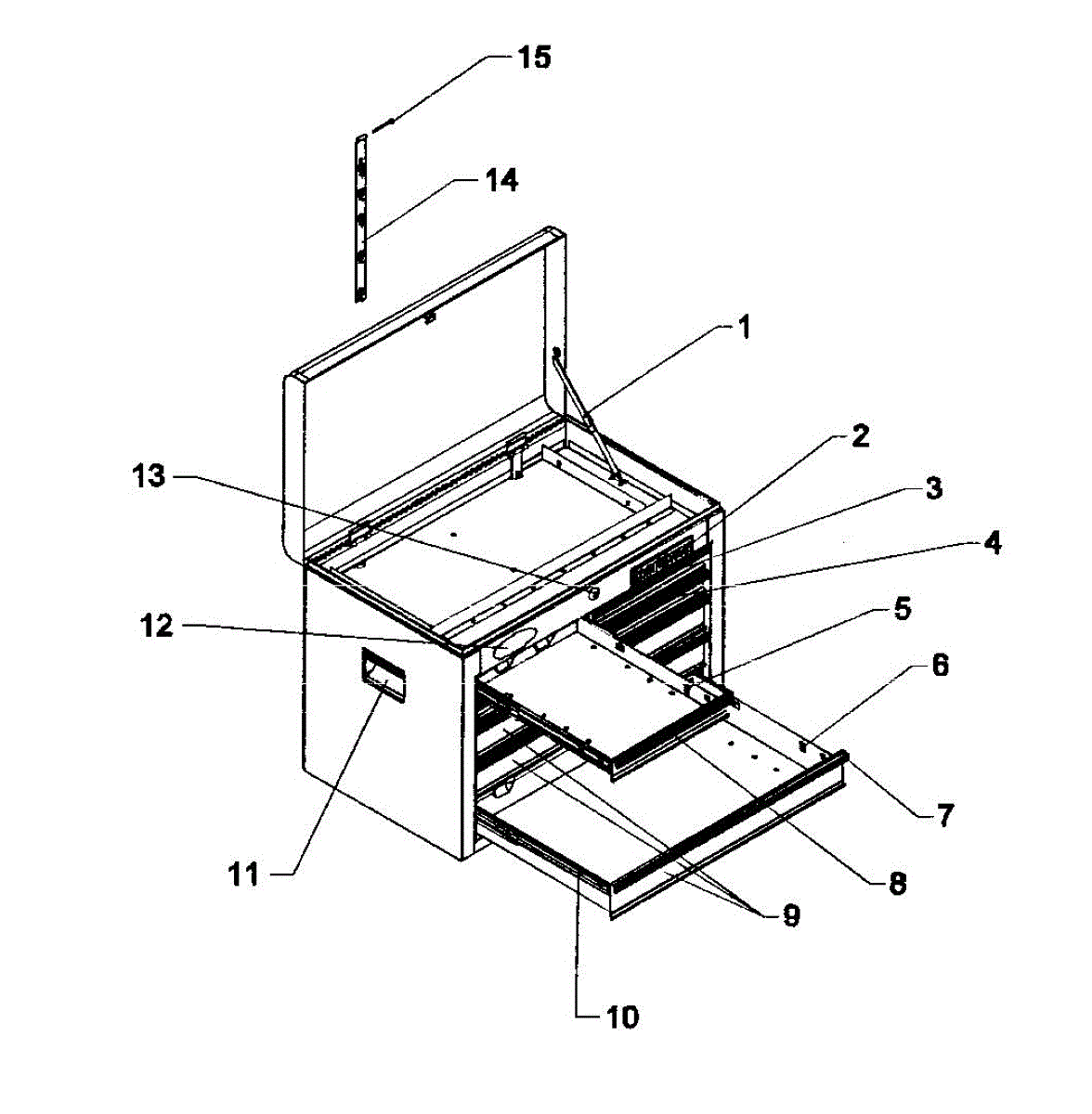 15
14
1
2
13
3
4
12
5
6
7
11
8
9
10