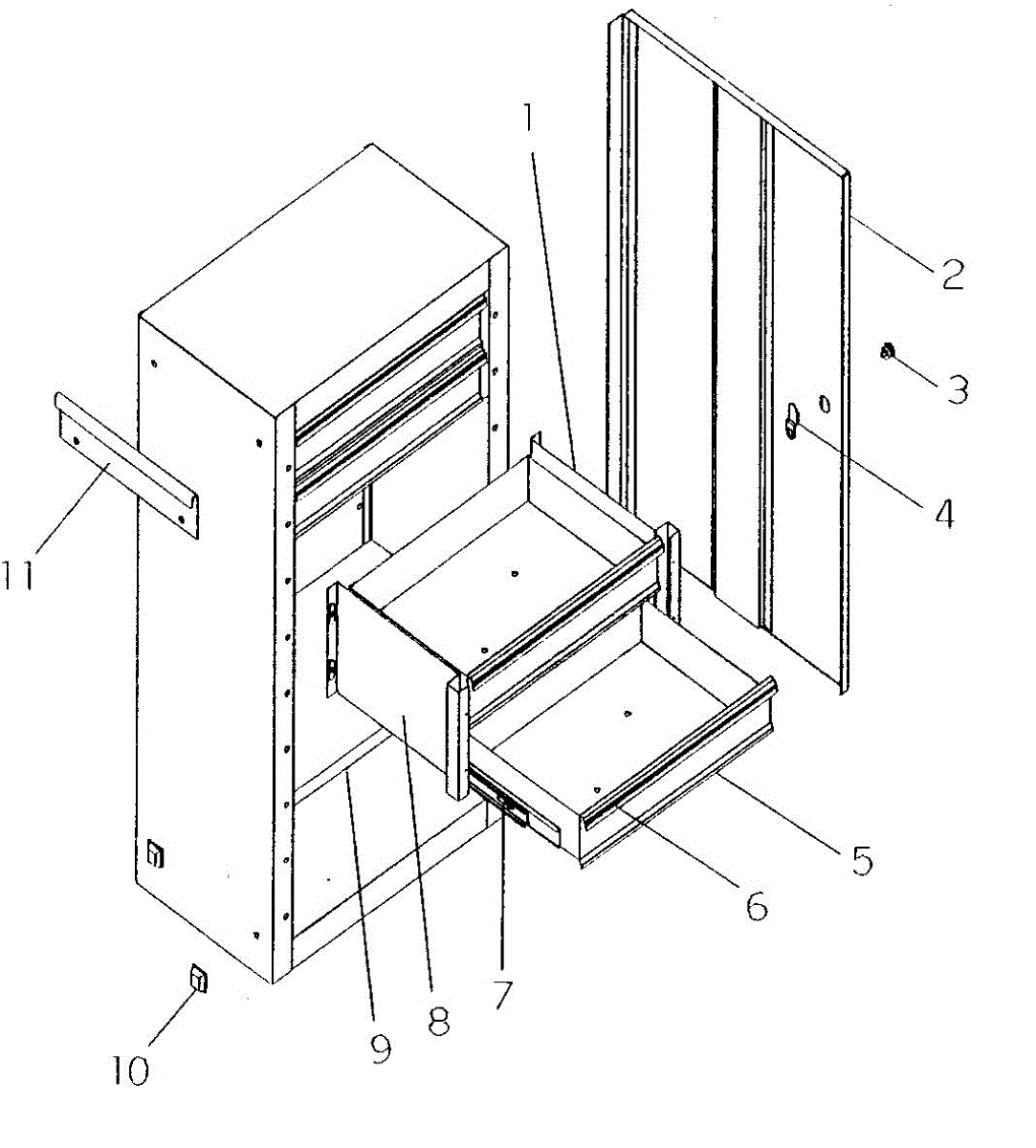 1
2
3
4
11
5
6
7
8
9
10