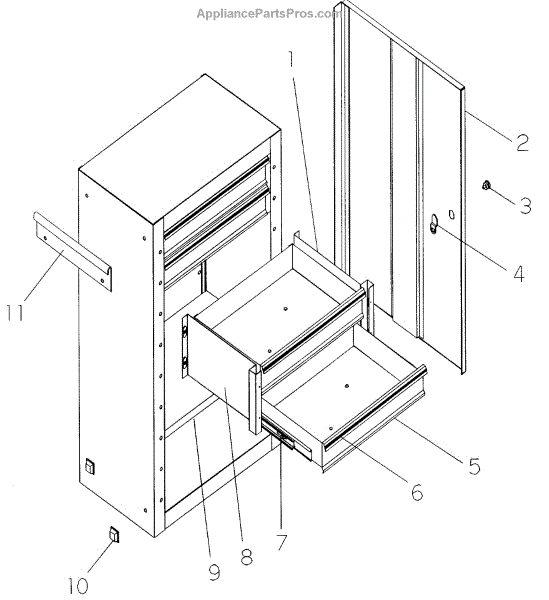 AppliancePartsPros.com

1
2
3
4
11
5
6
7
8
9
10