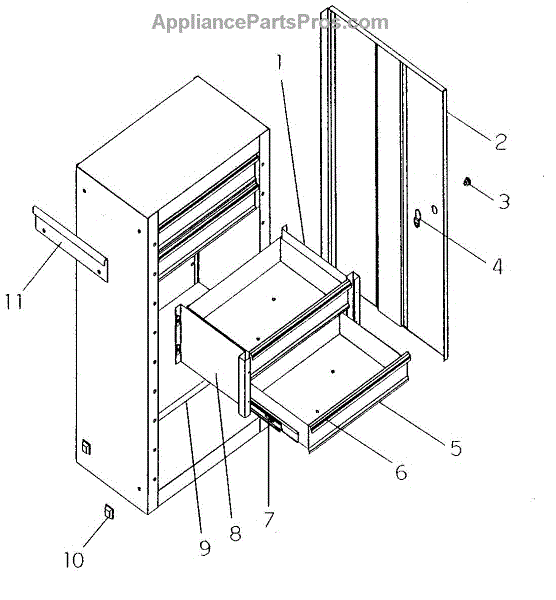 AppliancePartsPros.com

1
2
3
4
11
5
6
7
8
9
10