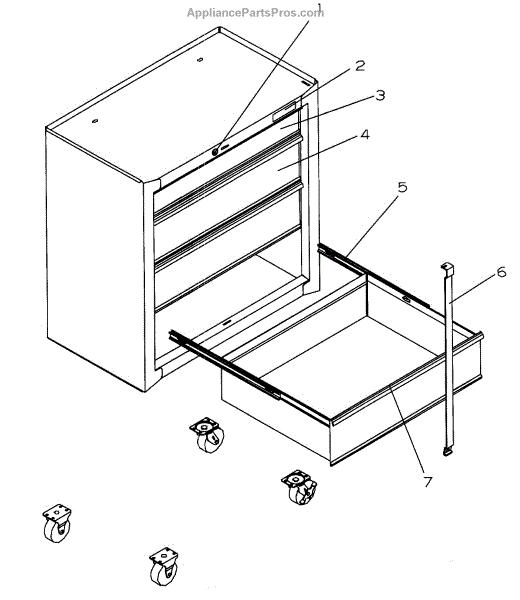 AppliancePartsPros.com
1
2
3
4
5
6
7