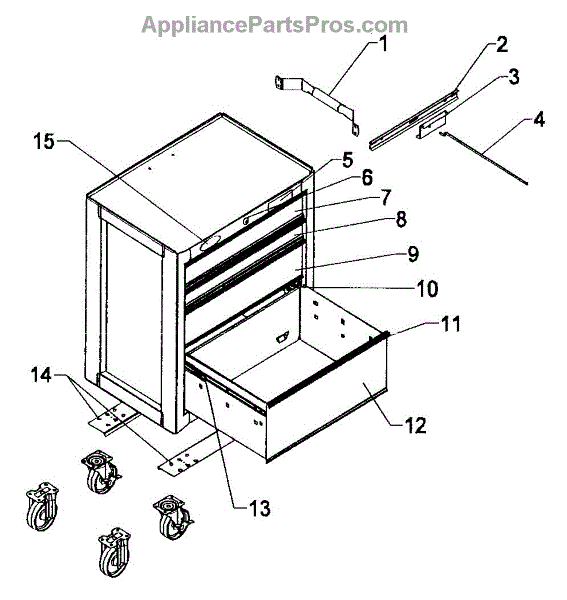 AppliancePartsPros.com

1
2
3
4
15
5
6
7
8
9
10
11
14
12
13