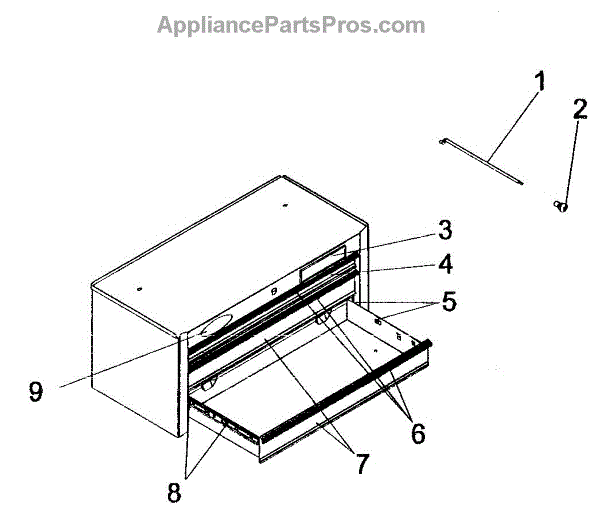 AppliancePartsPros.com

1
2
3
4
5
9
6
7
8