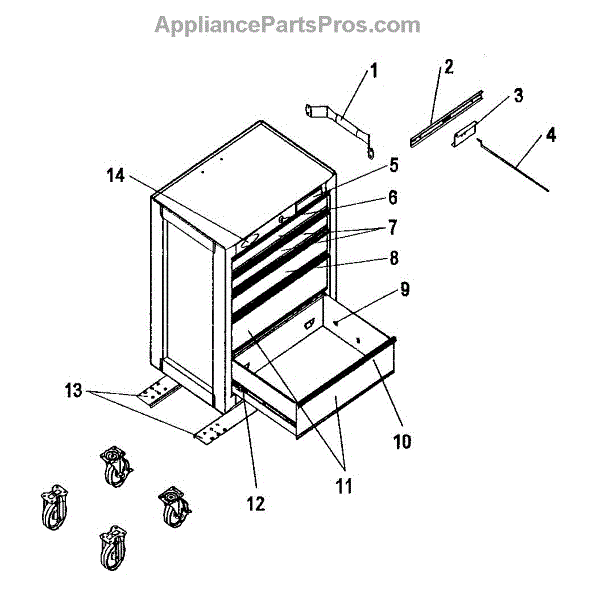 AppliancePartsPros.com

1
2
3
4
14
5
6
7
8
9
13
10
12
11