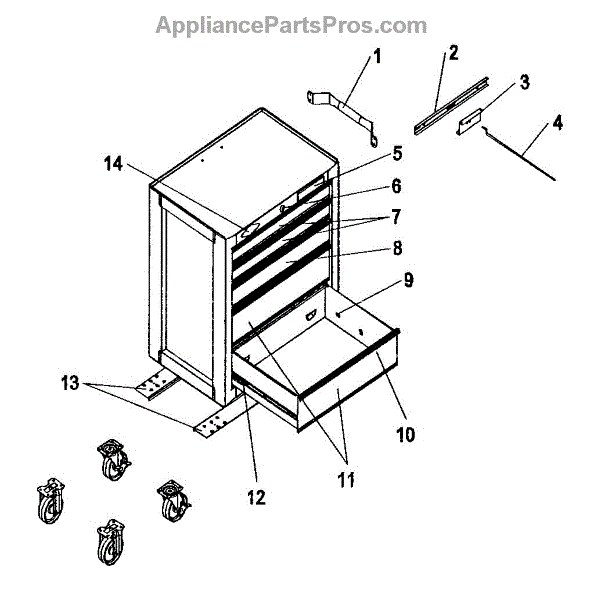 AppliancePartsPros.com

1
2
3
4
14
5
6
7
8
9
13
10
11
12