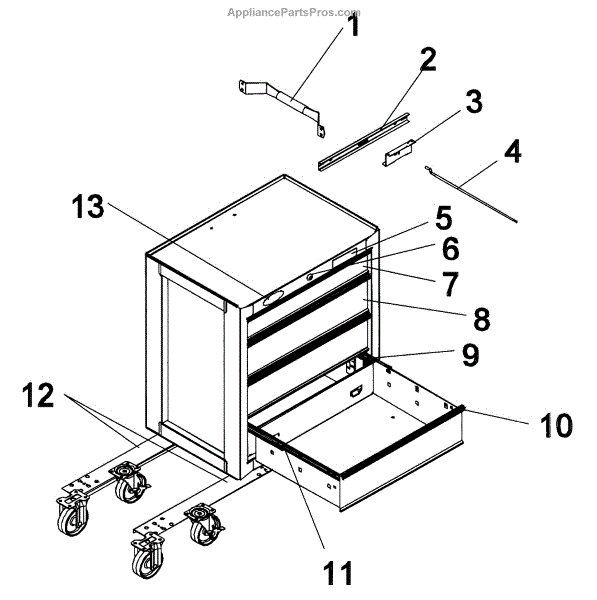 AppliancePartsPros.com

1
2
3
4
13
5
6
7
8
9
12
10
11