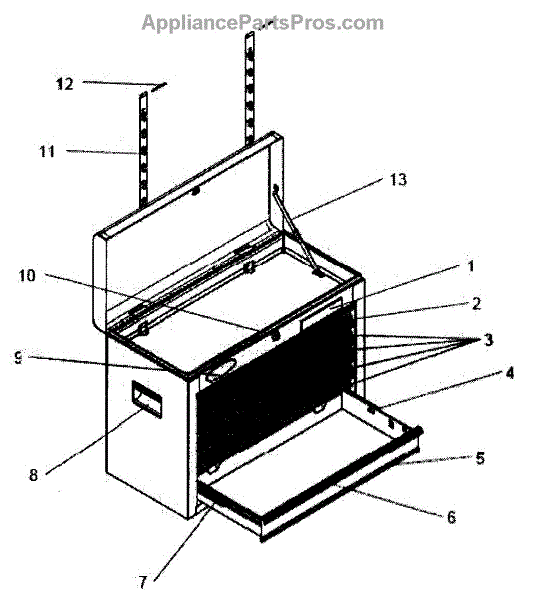 AppliancePartsPros.com

12
11
13
10
1
2
3
9
4
8
5
6
7