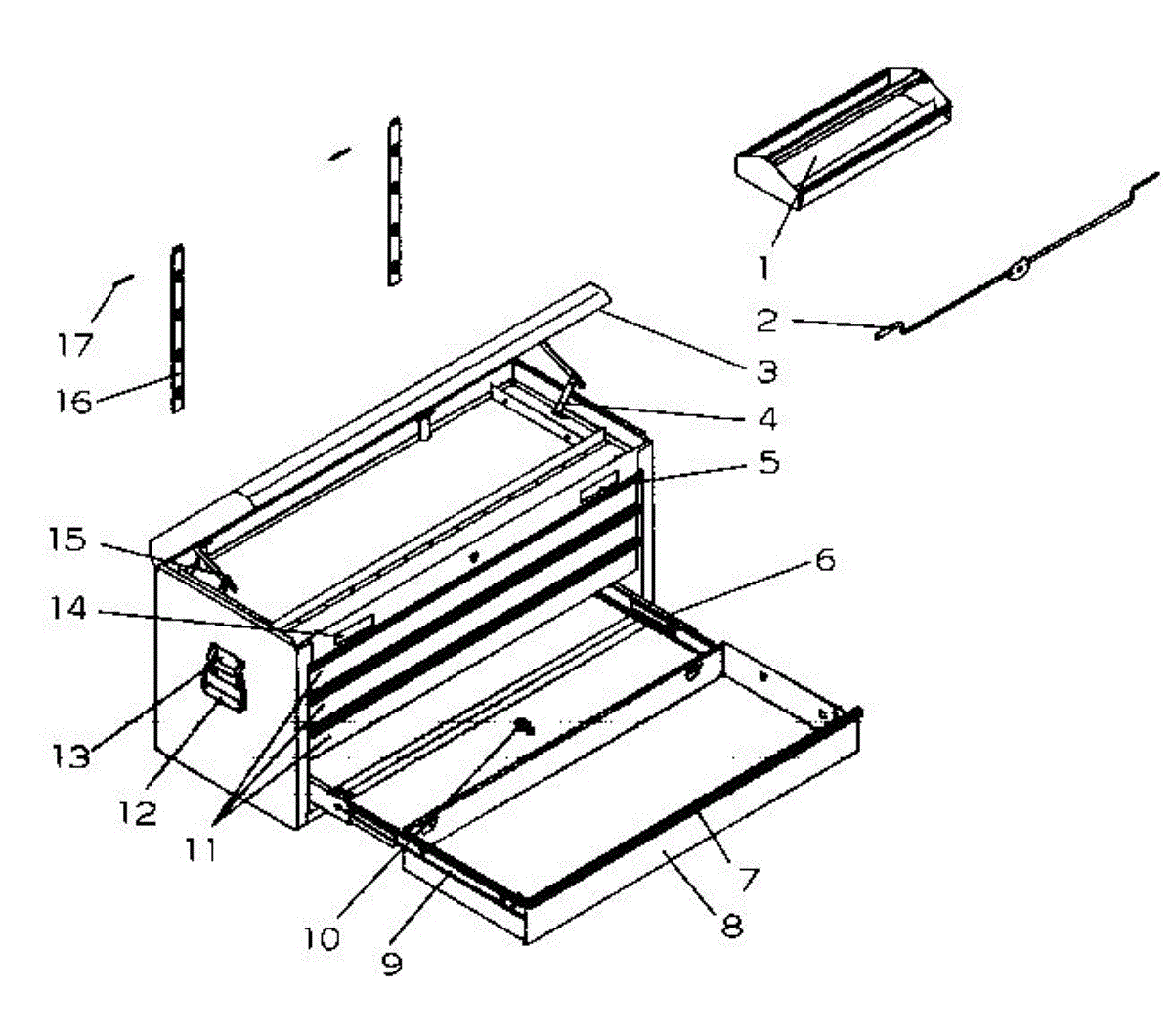 1
2
3
4
5
6
7
8
9
10
11
12
13
14
15
16
17