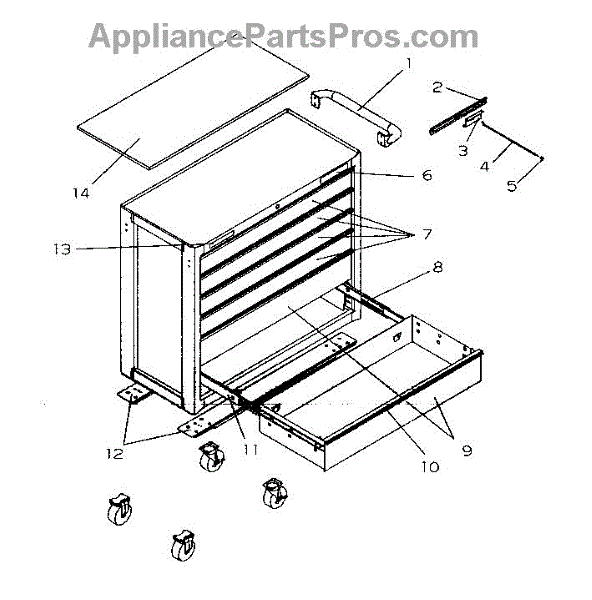 AppliancePartsPros.com

1
2
3
4
5
6
7
8
9
10
11
12
13
14